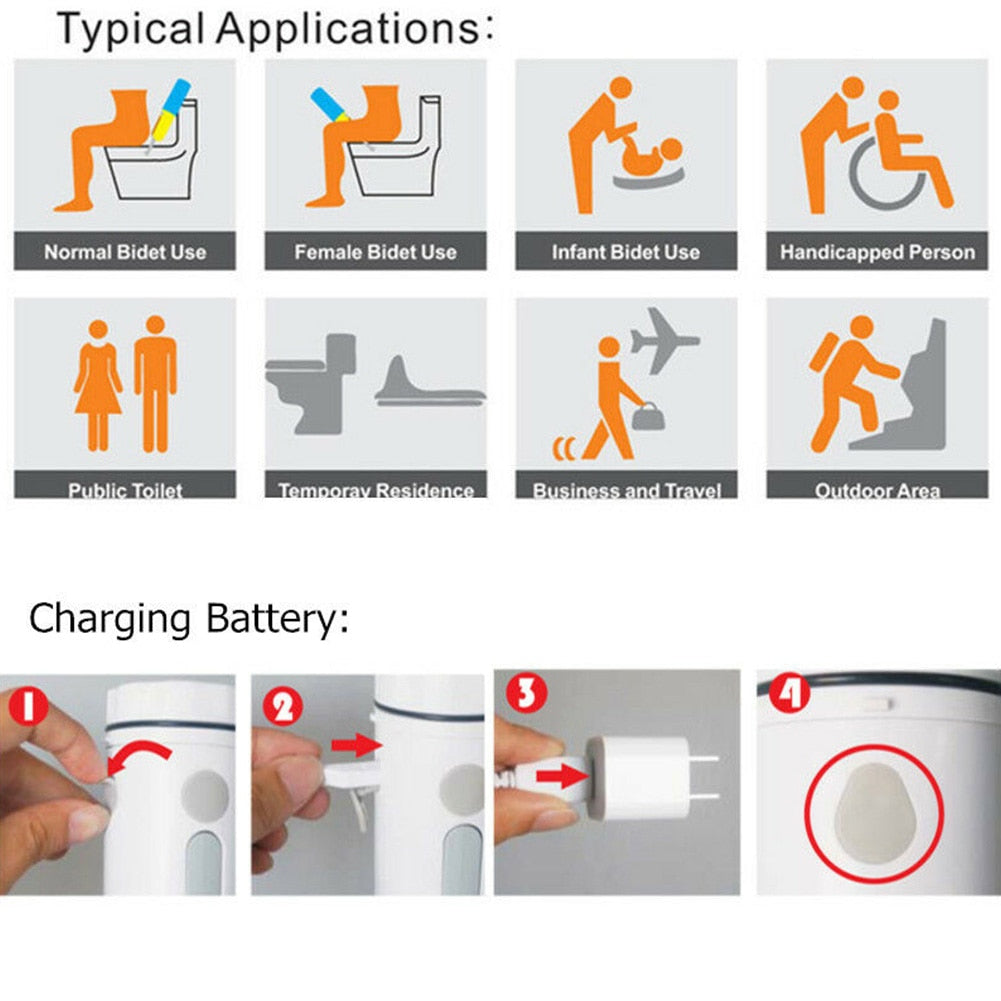 Typical Applications:

Normal Bidet Use

Female Bidet Use

Infant Bidet Use

Handicapped Person

Public Toilet

Temporay Residence

Business and Travel

Outdoor Area

Charging Battery:

1

2

3

4