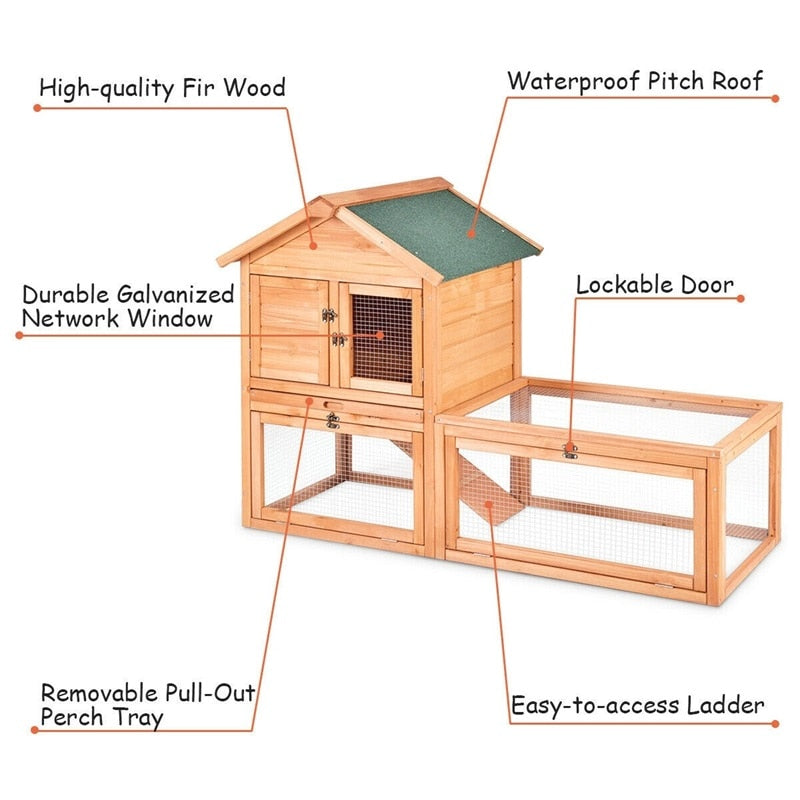 High-quality Fir Wood

Waterproof Pitch Roof

Durable Galvanized Network Window

Lockable Door

Removable Pull-Out Perch Tray

Easy-to-access Ladder